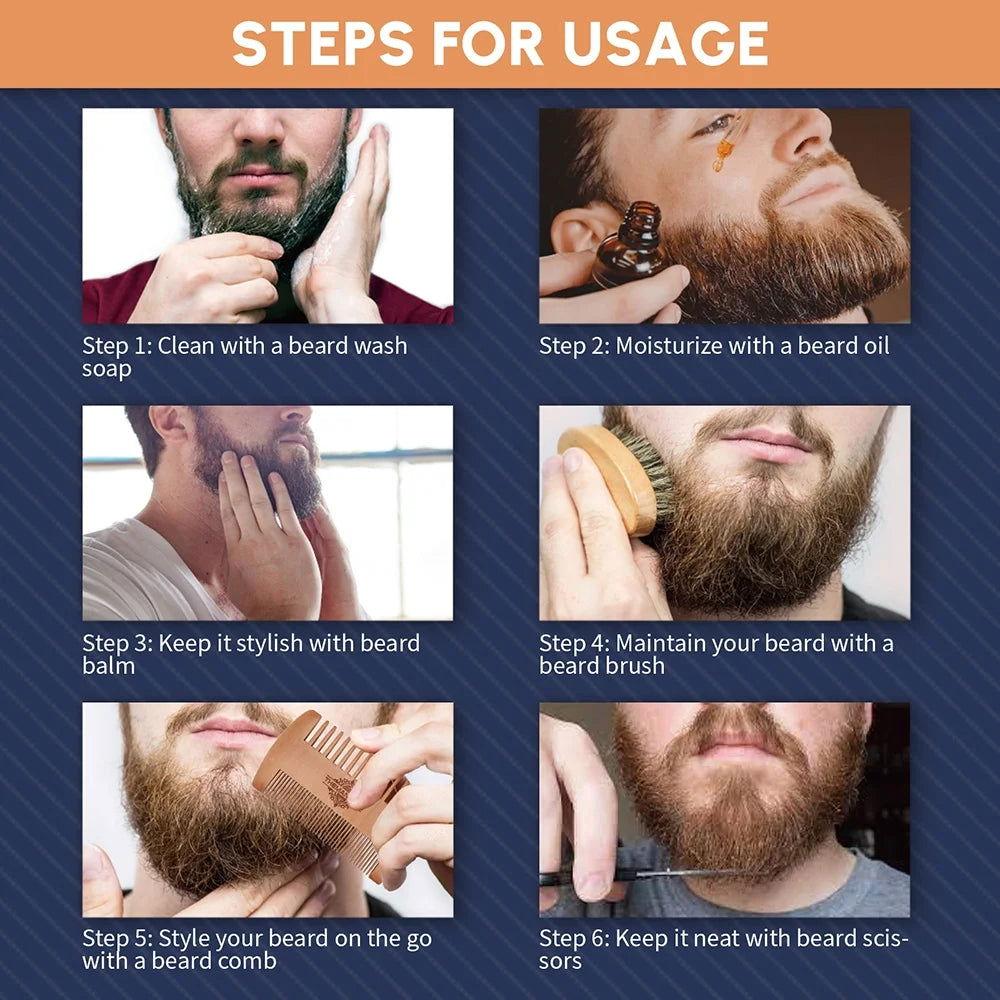 STEPS FOR USAGE

Step 1: Clean with a beard wash soap

Step 2: Moisturize with a beard oil

Step 3: Keep it stylish with beard balm

Step 4: Maintain your beard with a beard brush

Step 5: Style your beard on the go with a beard comb

Step 6: Keep it neat with beard scissors